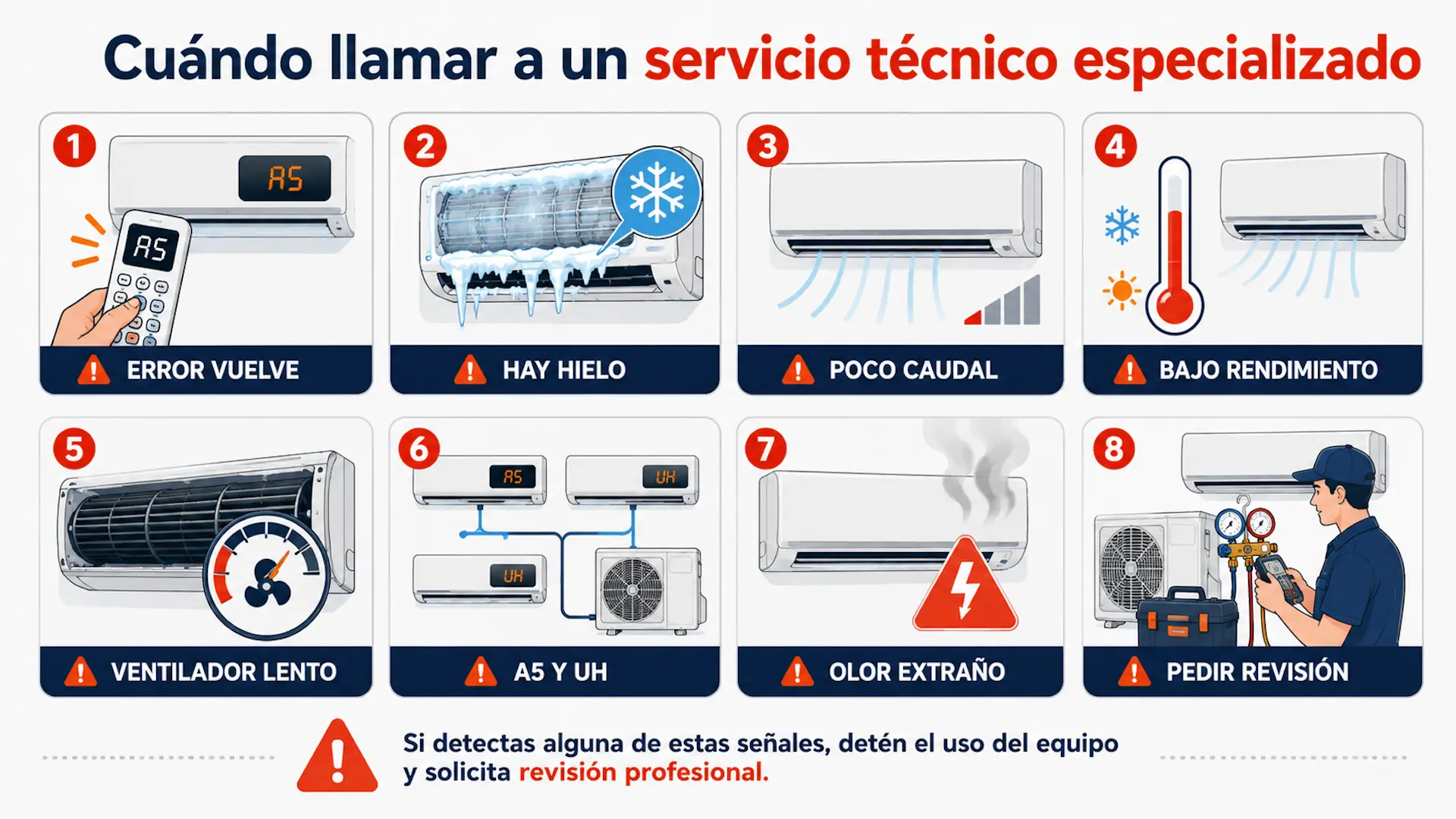 Cuándo llamar a un servicio técnico especializado

1
A5
A5
ERROR VUELVE

2
HAY HIELO

3
POCO CAUDAL

4
BAJO RENDIMIENTO

5
VENTILADOR LENTO

6
A5
UH
UH
A5 Y UH

7
OLOR EXTRAÑO

8
PEDIR REVISIÓN

Si detectas alguna de estas señales, detén el uso del equipo y solicita revisión profesional.