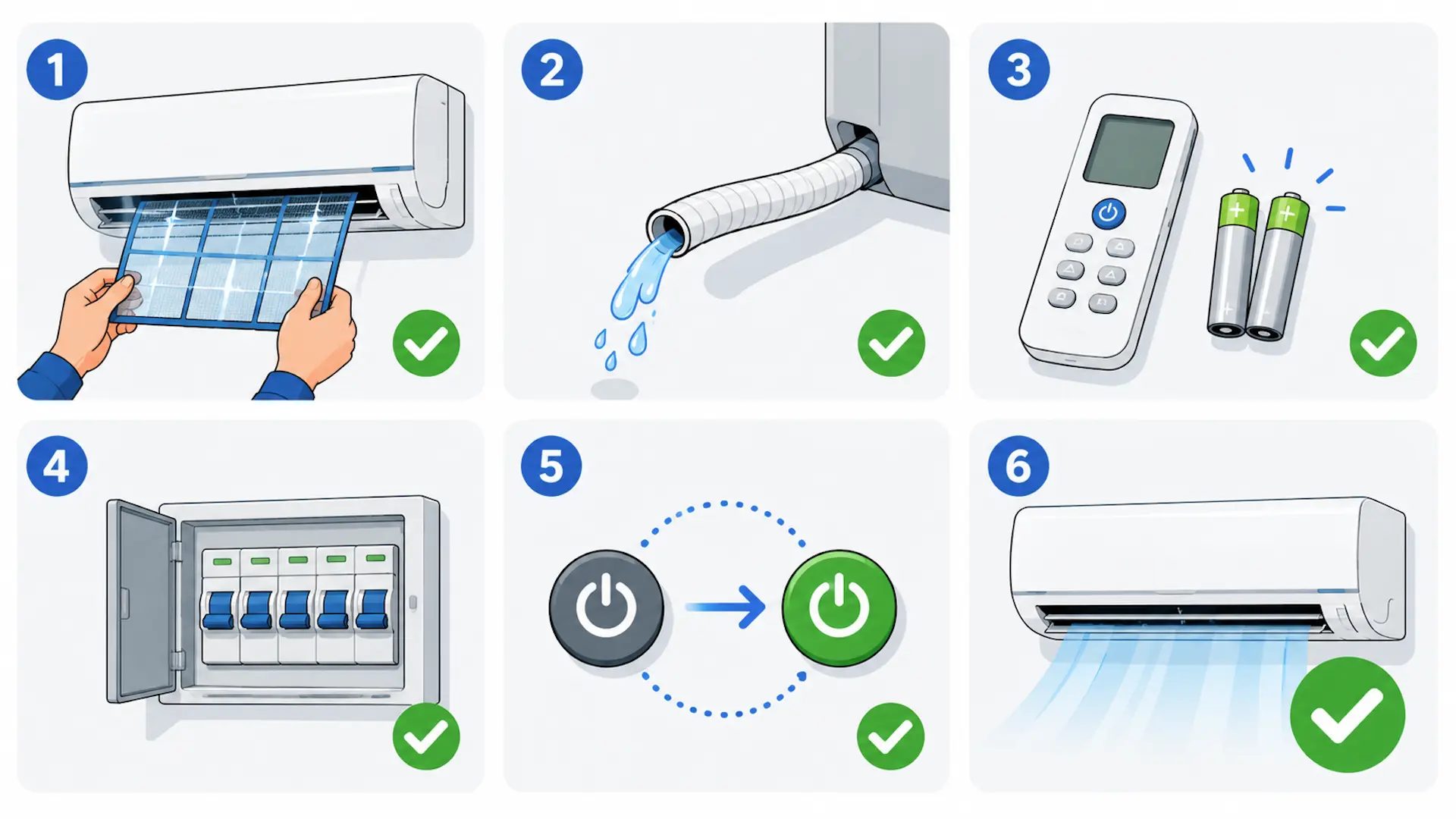 1

2

3

4

5

6