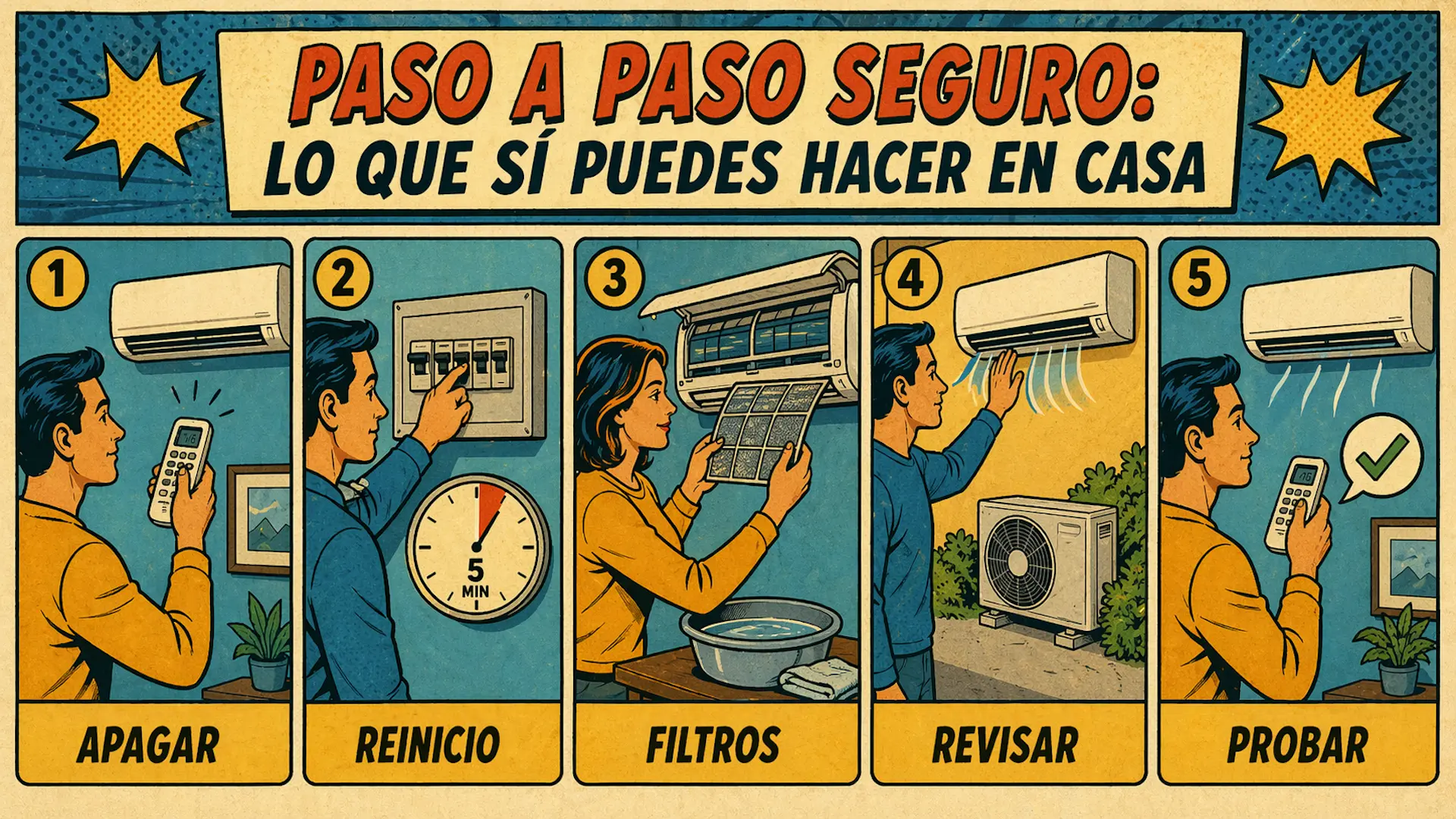 PASO A PASO SEGURO:
LO QUE SÍ PUEDES HACER EN CASA

1
APAGAR

2
5 MIN
REINICIO

3
FILTROS

4
REVISAR

5
PROBAR