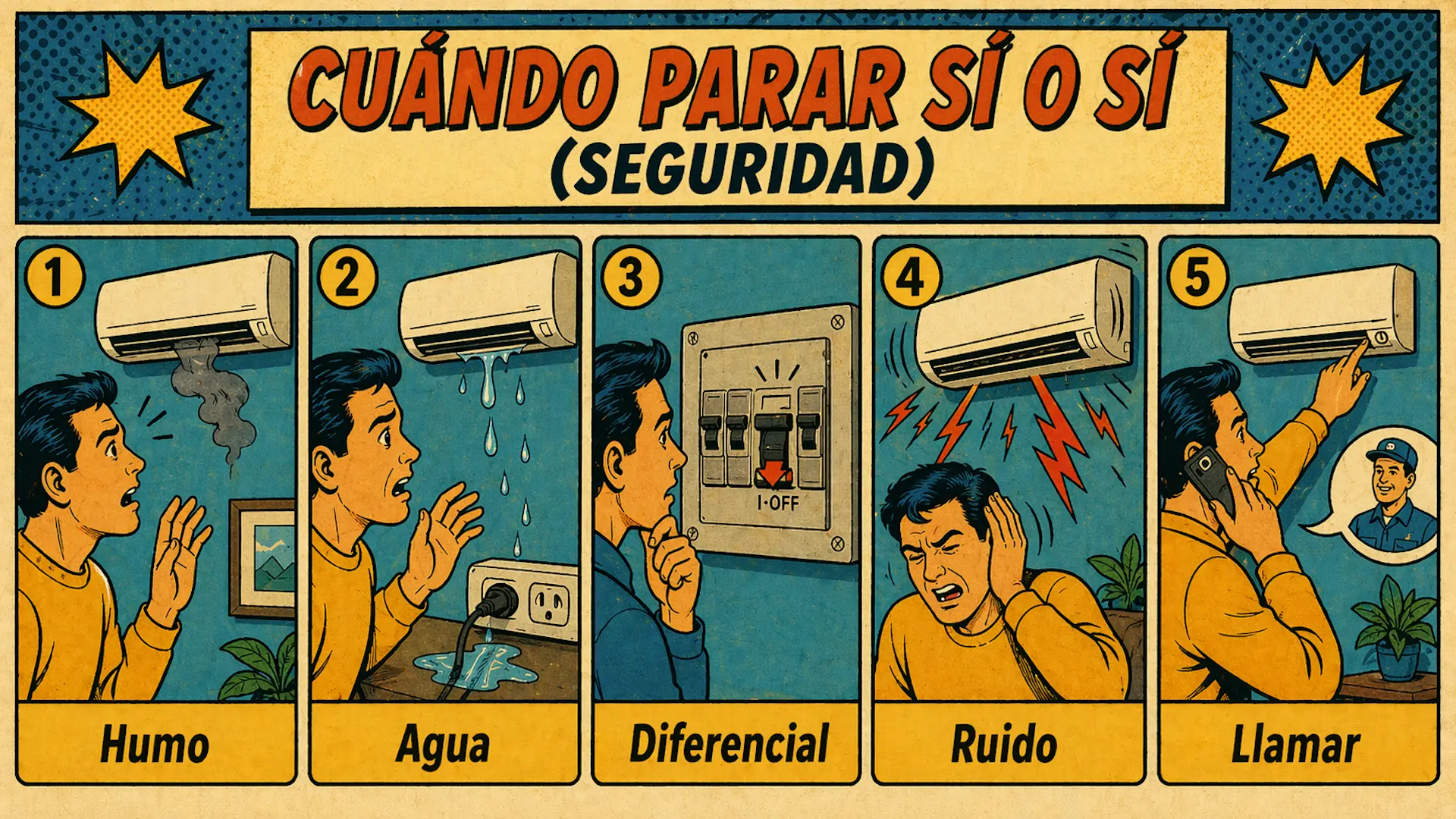 CUÁNDO PARAR SÍ O SÍ
(SEGURIDAD)

1
Humo

2
Agua

3
I·OFF
Diferencial

4
Ruido

5
Llamar